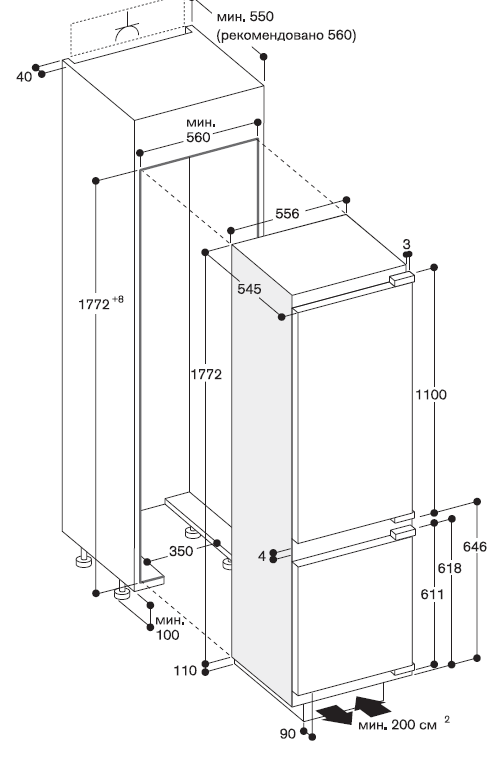 мин. 550
(рекомендовано 560)

40

мин.
560

556

3

545

$1772^{+8}$

1772

1100

350

4

646

618

611

мин.
100

110

90

мин. 200 см $^2$